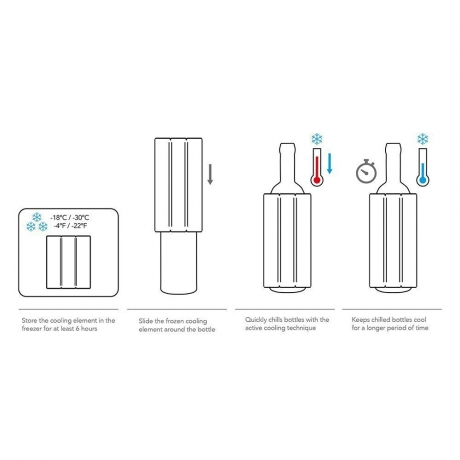 -18°C / -30°C
-4°F / -22°F

Store the cooling element in the freezer for at least 6 hours

Slide the frozen cooling element around the bottle

Quickly chills bottles with the active cooling technique

Keeps chilled bottles cool for a longer period of time