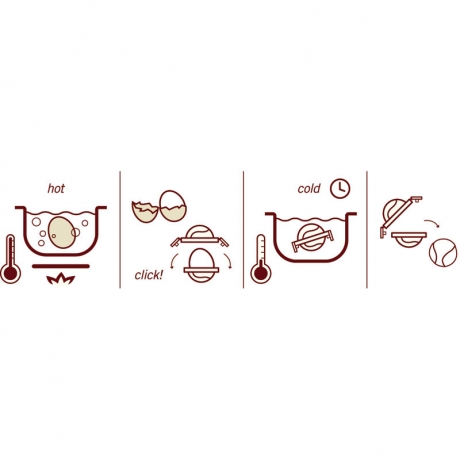 hot

click!

cold