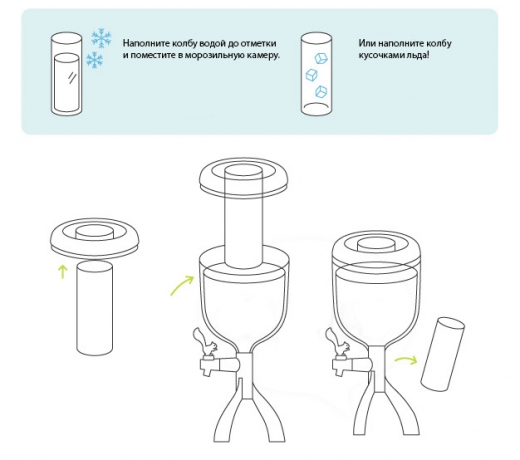 Наполните колбу водой до отметки и поместите в морозильную камеру.

Или наполните колбу кусочками льда!