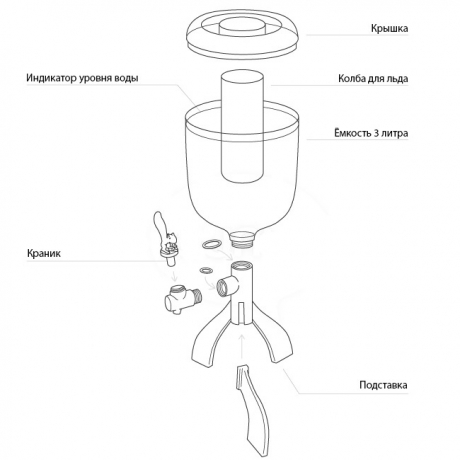 Крышка

Индикатор уровня воды

Колба для льда

Ёмкость 3 литра

Краник

Подставка