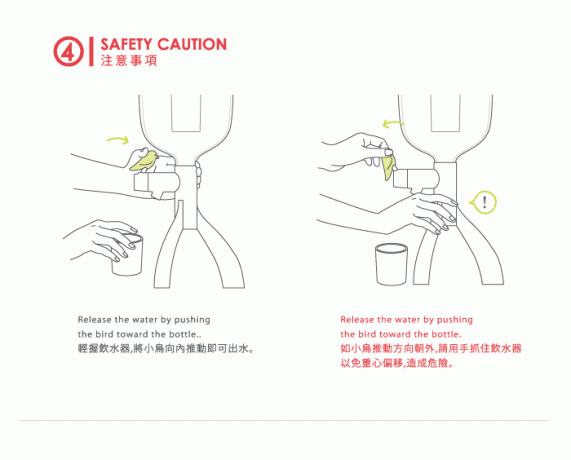 4 SAFETY CAUTION
注意事項

!

Release the water by pushing the bird toward the bottle..
輕握飲水器,將小鳥向內推動即可出水。

Release the water by pushing the bird toward the bottle.
如小鳥推動方向朝外,請用手抓住飲水器以免重心偏移,造成危險。