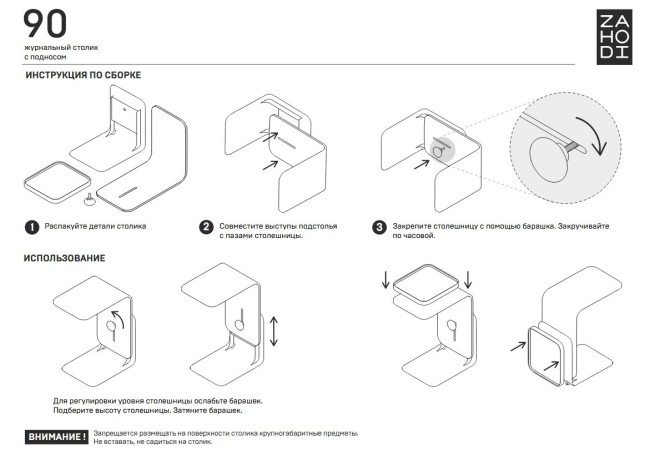 90
журнальный столик
с подносом

ZA
HO
DI

ИНСТРУКЦИЯ ПО СБОРКЕ

1 Распакуйте детали столика

2 Совместите выступы подстолья с пазами столешницы.

3 Закрепите столешницу с помощью барашка. Закручивайте по часовой.

ИСПОЛЬЗОВАНИЕ

Для регулировки уровня столешницы ослабьте барашек.
Подберите высоту столешницы. Затяните барашек.

ВНИМАНИЕ ! Запрещается размещать на поверхности столика крупногабаритные предметы.
Не вставать, не садиться на столик.